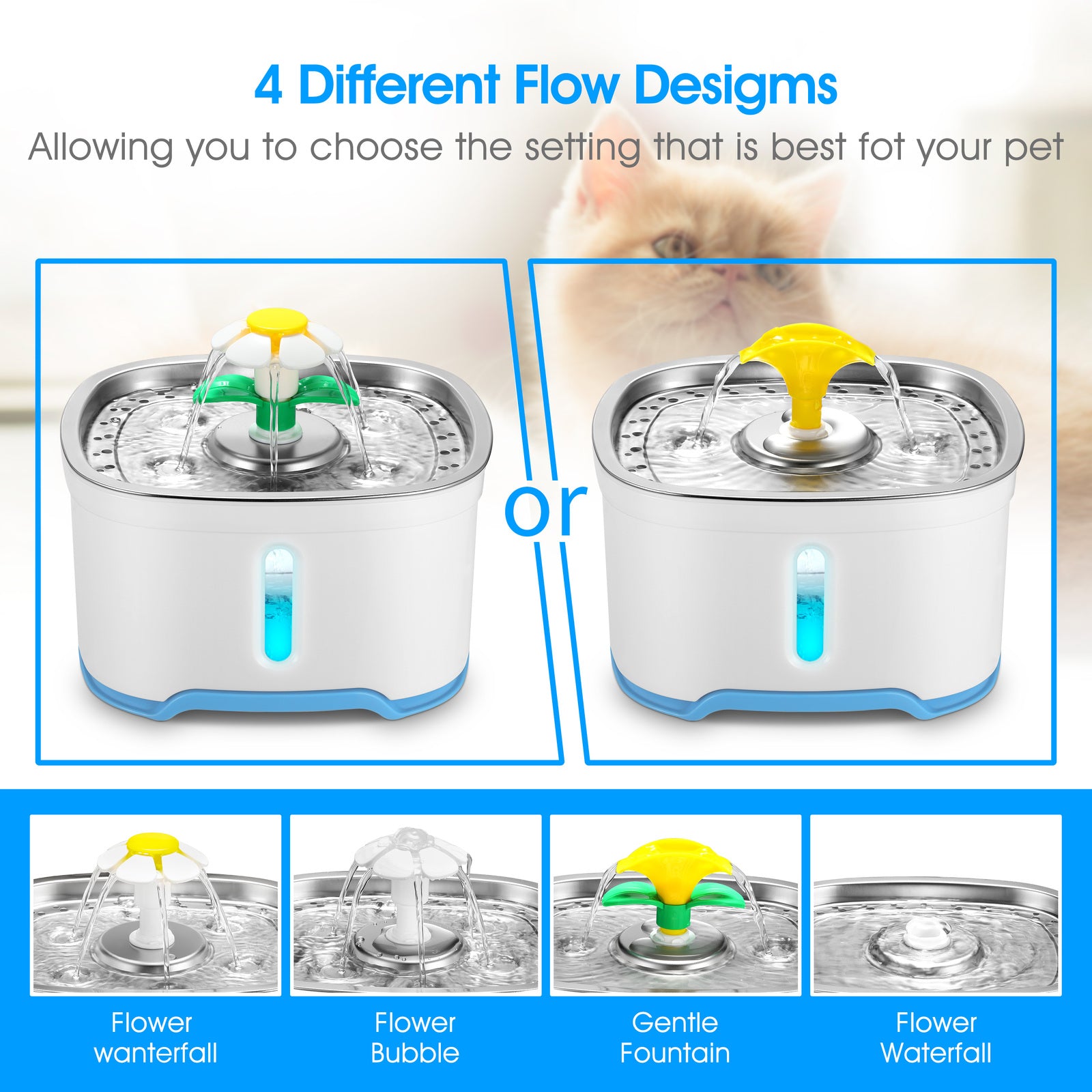 4 Different Flow Desigms

Allowing you to choose the setting that is best fot your pet

or

Flower wanterfall

Flower Bubble

Gentle Fountain

Flower Waterfall