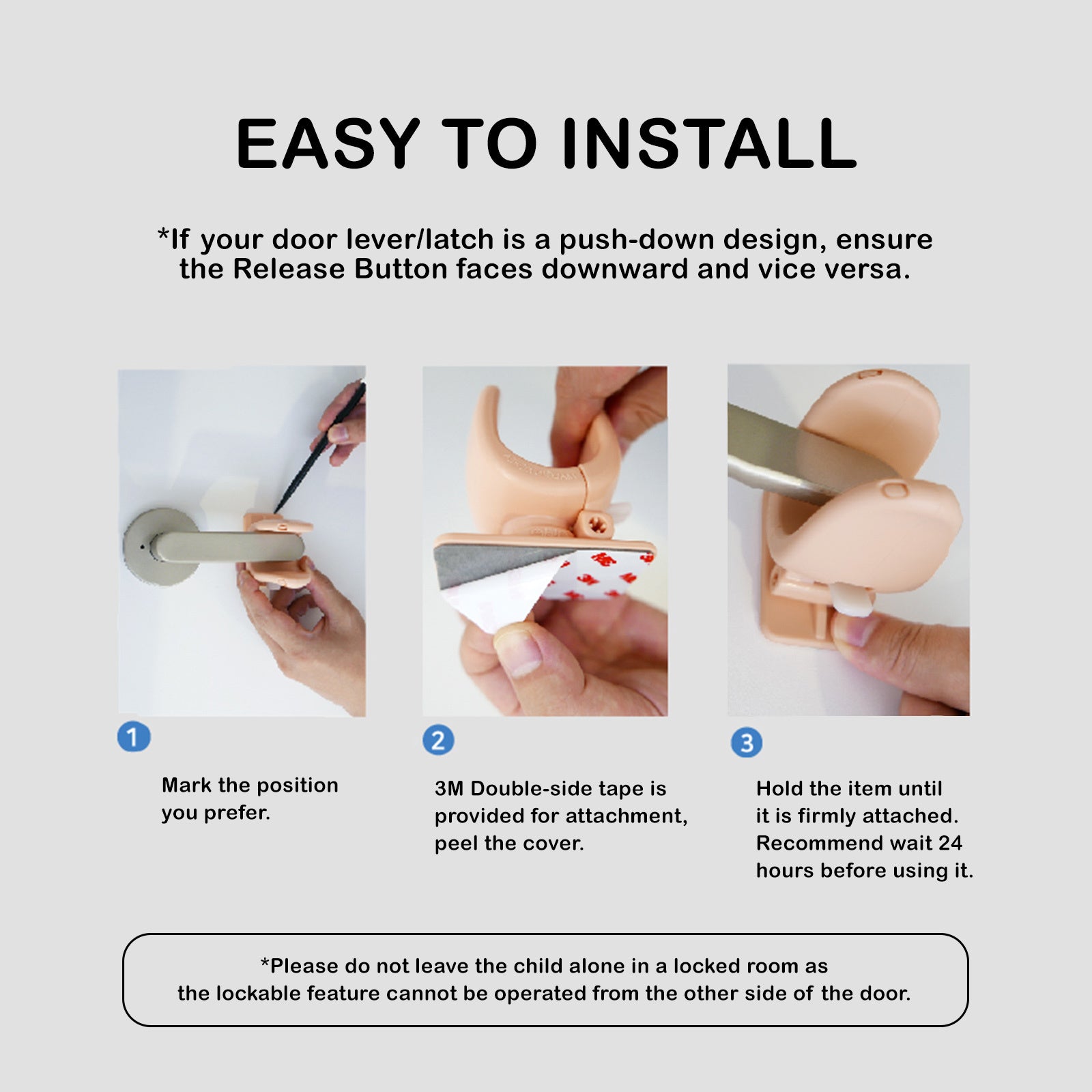 EASY TO INSTALL

*If your door lever/latch is a push-down design, ensure the Release Button faces downward and vice versa.

1

Mark the position you prefer.

2

3M Double-side tape is provided for attachment, peel the cover.

3

Hold the item until it is firmly attached. Recommend wait 24 hours before using it.

*Please do not leave the child alone in a locked room as the lockable feature cannot be operated from the other side of the door.