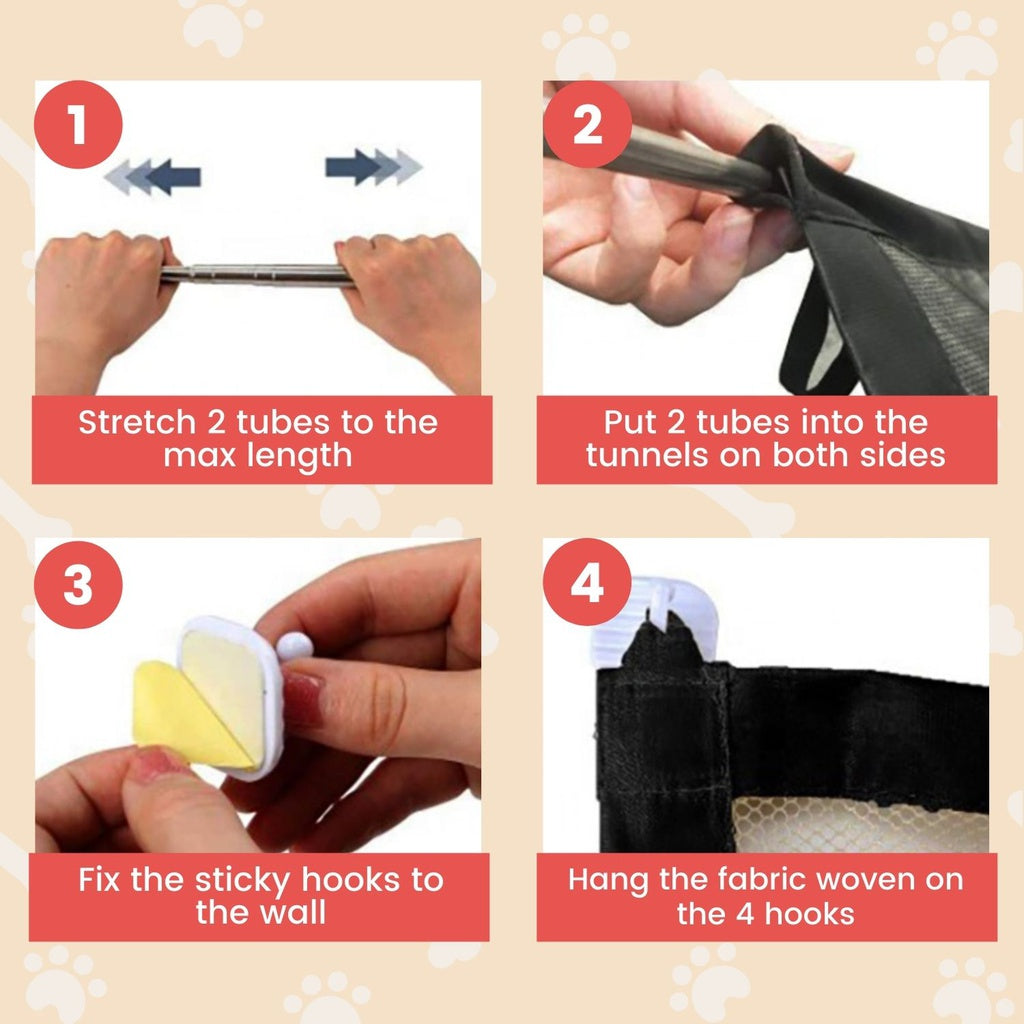 1

Stretch 2 tubes to the max length

2

Put 2 tubes into the tunnels on both sides

3

Fix the sticky hooks to the wall

4

Hang the fabric woven on the 4 hooks